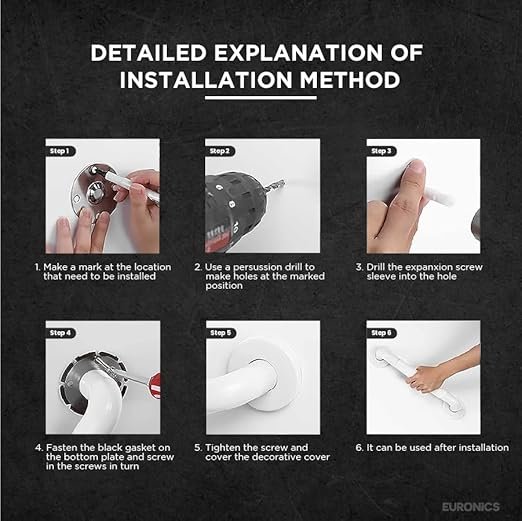 DETAILED EXPLANATION OF INSTALLATION METHOD

Step 1

1. Make a mark at the location that need to be installed

Step 2

2. Use a persussion drill to make holes at the marked position

Step 3

3. Drill the expanxion screw sleeve into the hole

Step 4

4. Fasten the black gasket on the bottom plate and screw in the screws in turn

Step 5

5. Tighten the screw and cover the decorative cover

Step 6

6. It can be used after installation

EURONICS